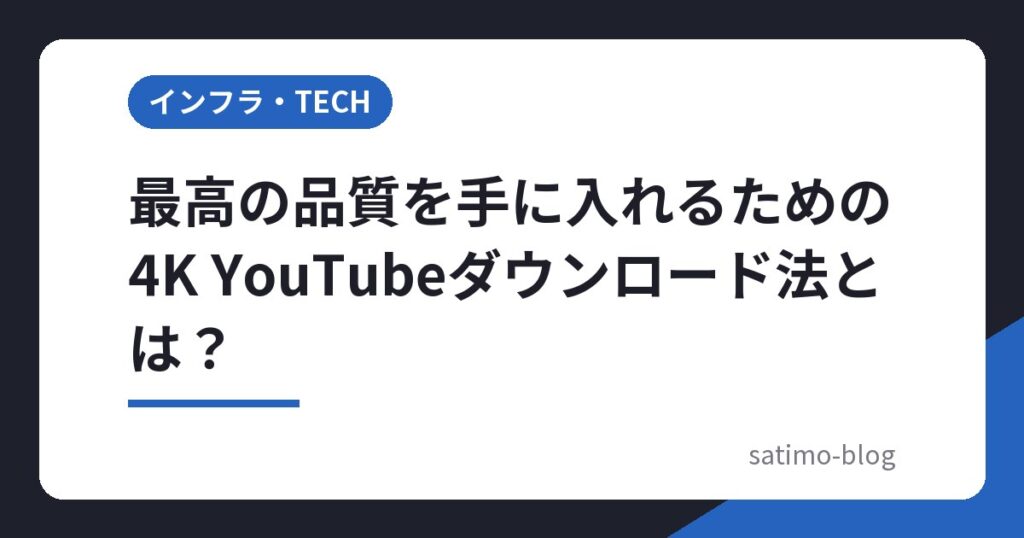 インフラ・TECH

最高の品質を手に入れるための4K YouTubeダウンロード法とは？

satimo-blog