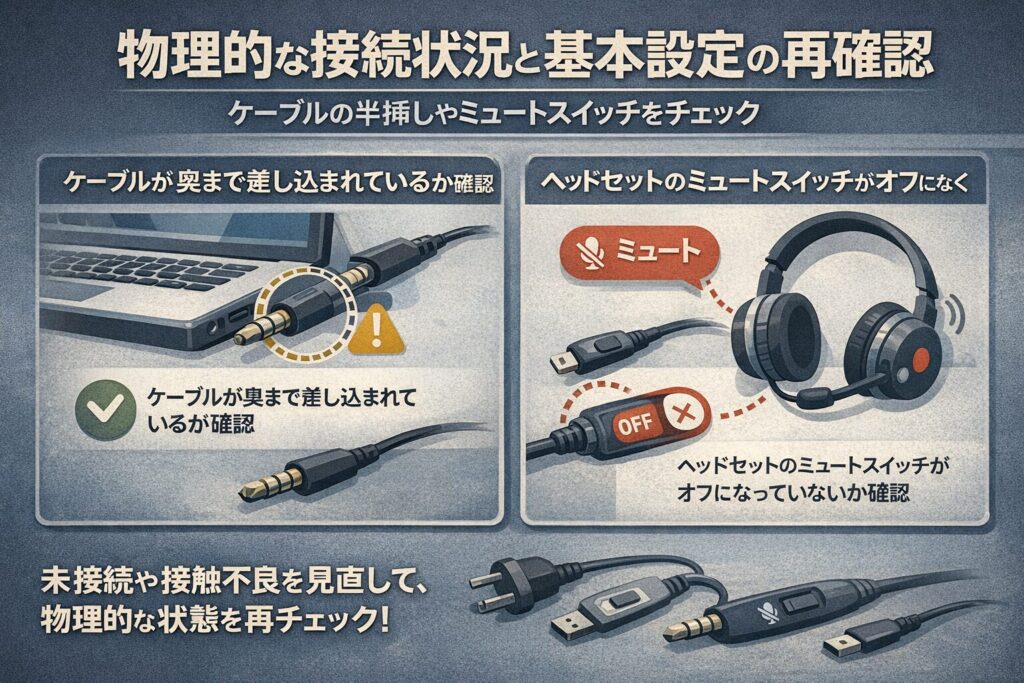 物理的な接続状況と基本設定の再確認

ケーブルの半挿しやミュートスイッチをチェック

ケーブルが奥まで差し込まれているか確認

ケーブルが奥まで差し込まれているが確認

ヘッドセットのミュートスイッチがオフになく

ミュート

OFF

ヘッドセットのミュートスイッチがオフになっていないか確認

未接続や接触不良を見直して、物理的な状態を再チェック!